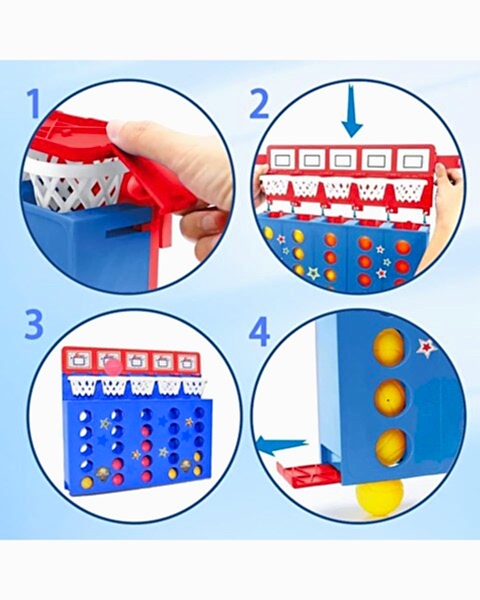 1

2

3

4