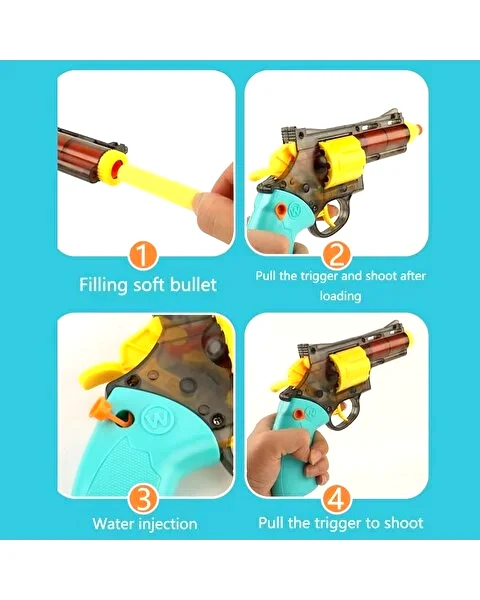 1
Filling soft bullet

2
Pull the trigger and shoot after loading

3
Water injection

4
Pull the trigger to shoot